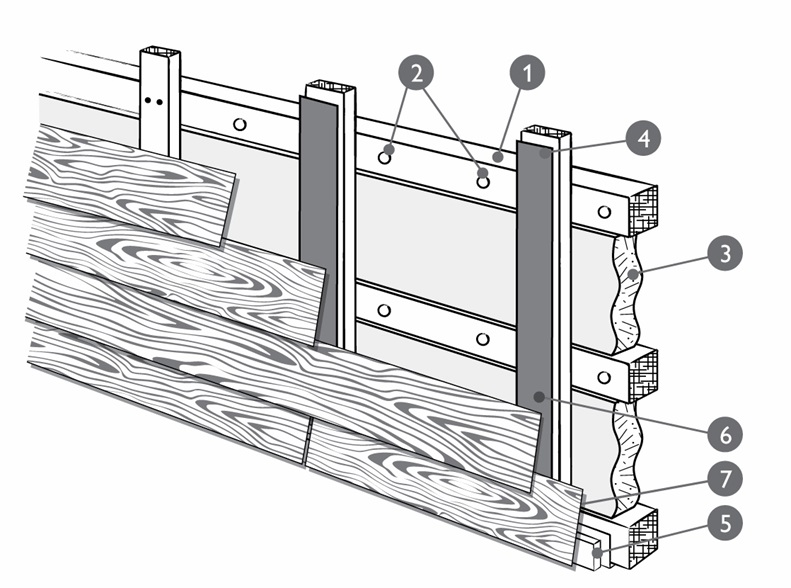 2
1
4
3
6
7
5