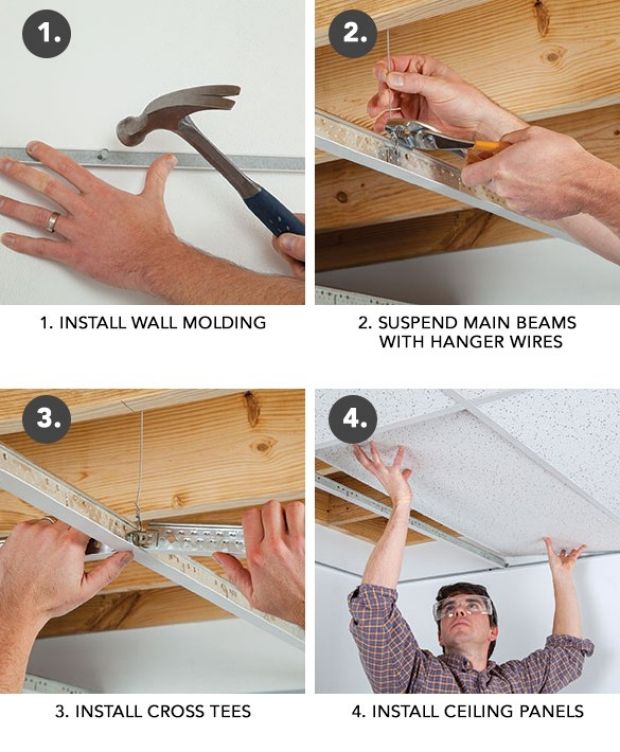 1.

1. INSTALL WALL MOLDING

2.

2. SUSPEND MAIN BEAMS WITH HANGER WIRES

3.

3. INSTALL CROSS TEES

4.

4. INSTALL CEILING PANELS