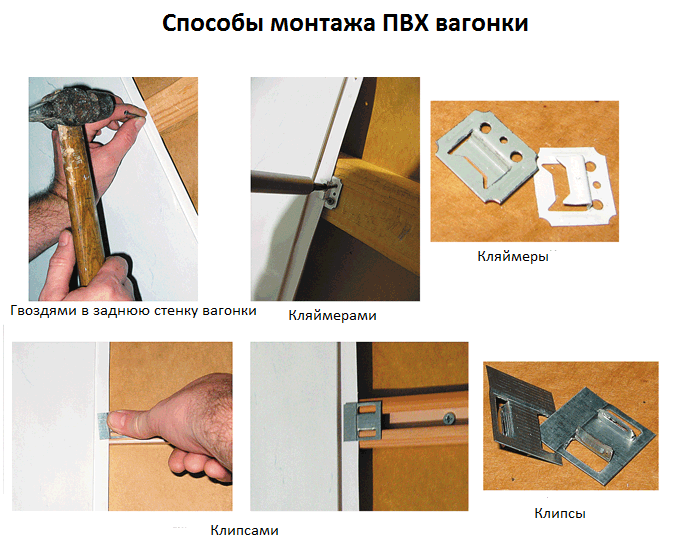 Способы монтажа ПВХ вагонки

Гвоздями в заднюю стенку вагонки

Кляймерами

Кляймеры

Клипсами

Клипсы