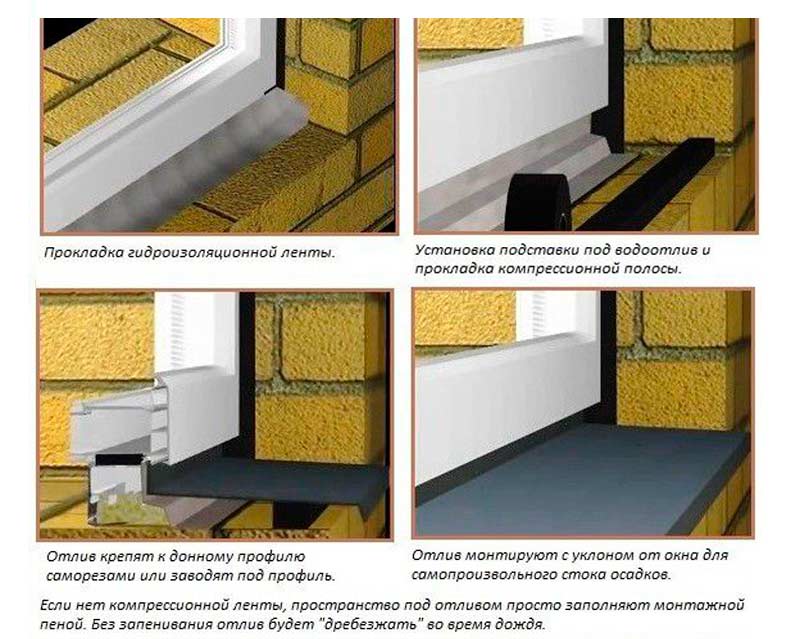 Прокладка гидроизоляционной ленты.

Установка подставки под водоотлив и прокладка компрессионной полосы.

Отлив крепят к донному профилю саморезами или заводят под профиль.

Отлив монтируют с уклоном от окна для самопроизвольного стока осадков.

Если нет компрессионной ленты, пространство под отливом просто заполняют монтажной пеной. Без запенивания отлив будет "дребезжать" во время дождя.