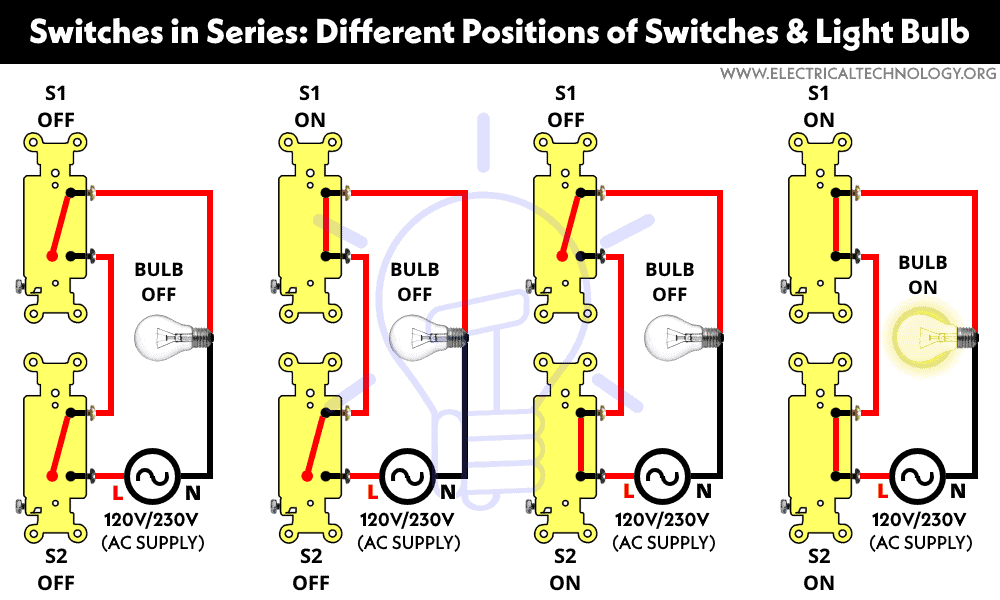 Switches in Series: Different Positions of Switches & Light Bulb

WWW.ELECTRICALTECHNOLOGY.ORG

S1
OFF

BULB
OFF

L N
120V/230V
(AC SUPPLY)

S2
OFF

S1
ON

BULB
OFF

L N
120V/230V
(AC SUPPLY)

S2
OFF

S1
OFF

BULB
OFF

L N
120V/230V
(AC SUPPLY)

S2
ON

S1
ON

BULB
ON

L N
120V/230V
(AC SUPPLY)

S2
ON