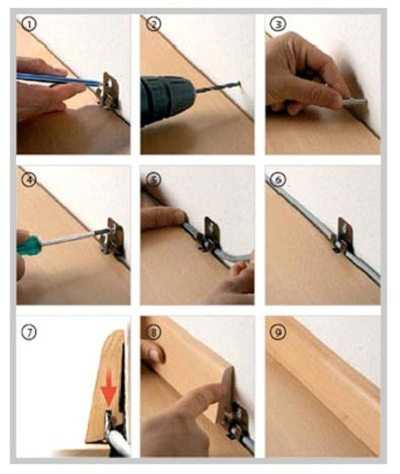 1
2
3
4
5
6
7
8
9