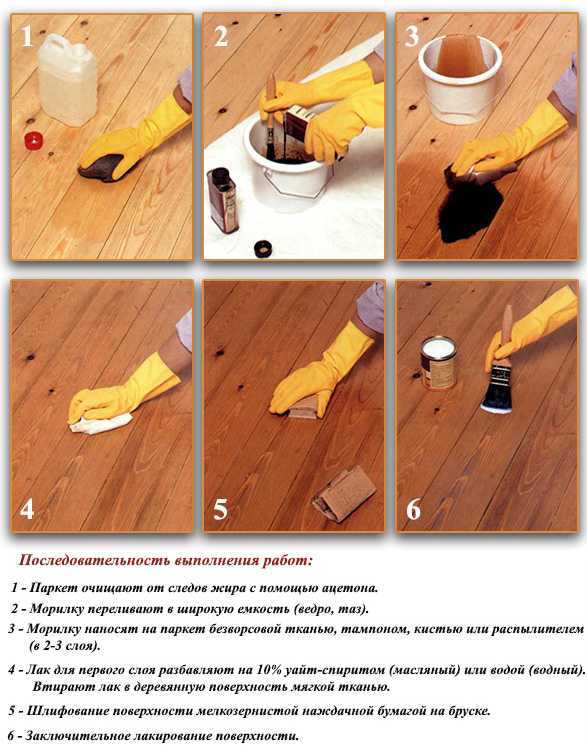 1

2

3

4

5

6

Последовательность выполнения работ:

1 - Паркет очищают от следов жира с помощью ацетона.

2 - Морилку переливают в широкую емкость (ведро, таз).

3 - Морилку наносят на паркет безворсовой тканью, тампоном, кистью или распылителем (в 2-3 слоя).

4 - Лак для первого слоя разбавляют на 10% уайт-спиритом (масляный) или водой (водный). Втирают лак в деревянную поверхность мягкой тканью.

5 - Шлифование поверхности мелкозернистой наждачной бумагой на бруске.

6 - Заключительное лакирование поверхности.