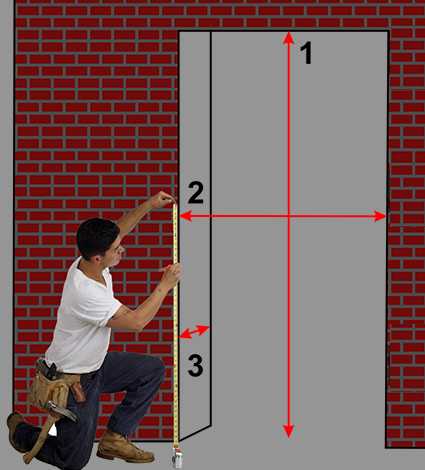 1
2
3