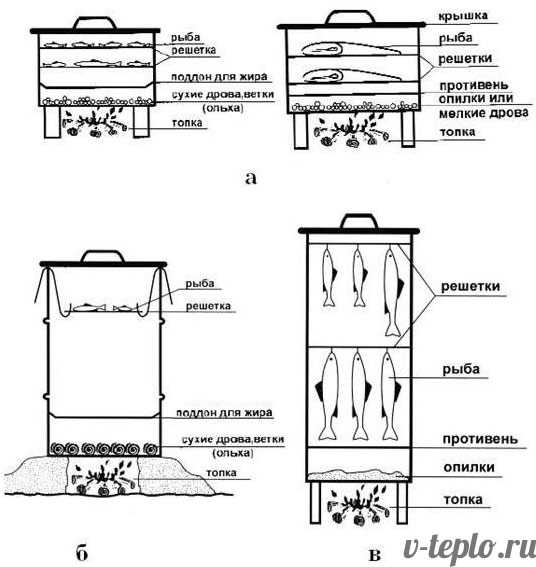 рыба
решетка
поддон для жира
сухие дрова,ветки
(ольха)
топка

крышка
рыба
решетки
противень
опилки или
мелкие дрова
топка

а

рыба
решетка
поддон для жира
сухие дрова,ветки
(ольха)
топка

б

решетки
рыба
противень
опилки
топка

в

v-teplo.ru