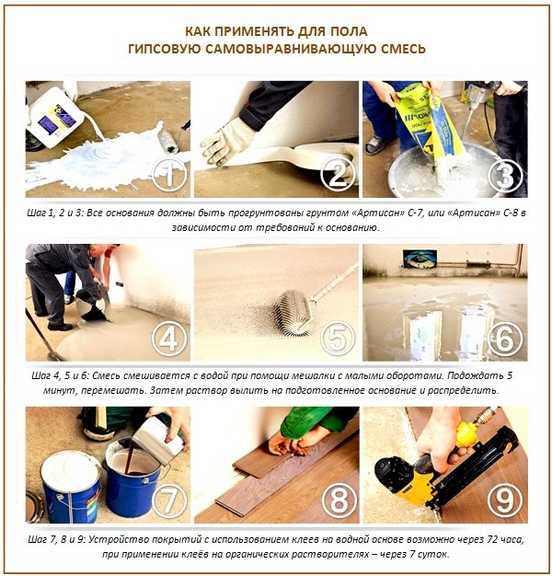 КАК ПРИМЕНЯТЬ ДЛЯ ПОЛА
ГИПСОВУЮ САМОВЫРАВНИВАЮЩУЮ СМЕСЬ

1

2

3

Шаг 1, 2 и 3: Все основания должны быть прогрунтованы грунтом «Артисан» С-7, или «Артисан» С-8 в зависимости от требований к основанию.

4

5

6

Шаг 4, 5 и 6: Смесь смешивается с водой при помощи мешалки с малыми оборотами. Подождать 5 минут, перемешать. Затем раствор вылить на подготовленное основание и распределить.

7

8

9

Шаг 7, 8 и 9: Устройство покрытий с использованием клеев на водной основе возможно через 72 часа, при применении клеёв на органических растворителях – через 7 суток.