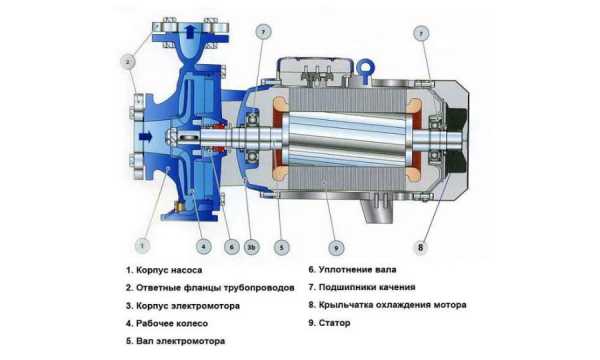 2
7
7
1
4
6
3b
5
9
8

1. Корпус насоса
2. Ответные фланцы трубопроводов
3. Корпус электромотора
4. Рабочее колесо
5. Вал электромотора

6. Уплотнение вала
7. Подшипники качения
8. Крыльчатка охлаждения мотора
9. Статор