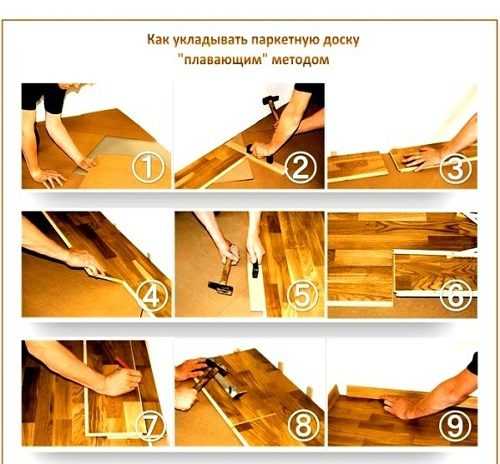 Как укладывать паркетную доску
"плавающим" методом

1
2
3
4
5
6
7
8
9