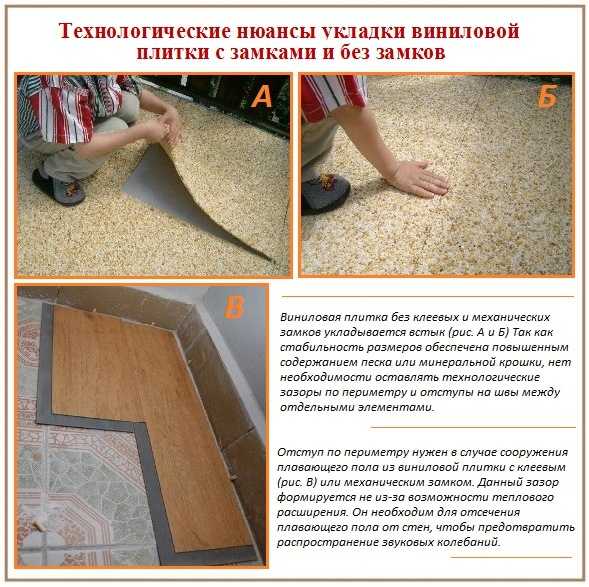 Технологические нюансы укладки виниловой плитки с замками и без замков

А

Б

В

Виниловая плитка без клеевых и механических замков укладывается встык (рис. А и Б) Так как стабильность размеров обеспечена повышенным содержанием песка или минеральной крошки, нет необходимости оставлять технологические зазоры по периметру и отступы на швы между отдельными элементами.

Отступ по периметру нужен в случае сооружения плавающего пола из виниловой плитки с клеевым (рис. В) или механическим замком. Данный зазор формируется не из-за возможности теплового расширения. Он необходим для отсечения плавающего пола от стен, чтобы предотвратить распространение звуковых колебаний.