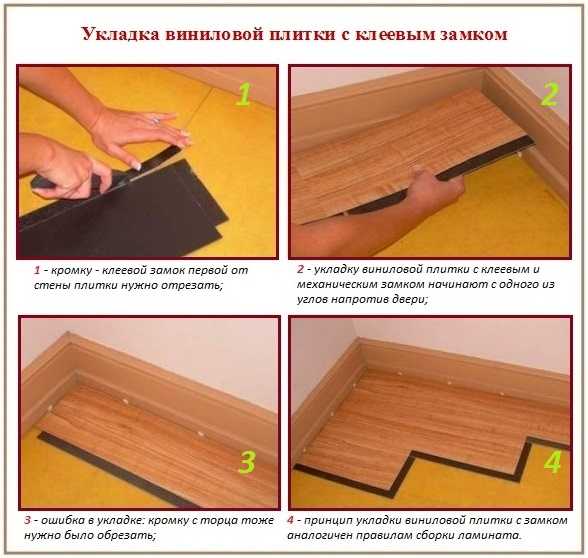 Укладка виниловой плитки с клеевым замком

1

2

1 - кромку - клеевой замок первой от стены плитки нужно отрезать;

2 - укладку виниловой плитки с клеевым и механическим замком начинают с одного из углов напротив двери;

3

4

3 - ошибка в укладке: кромку с торца тоже нужно было обрезать;

4 - принцип укладки виниловой плитки с замком аналогичен правилам сборки ламината.