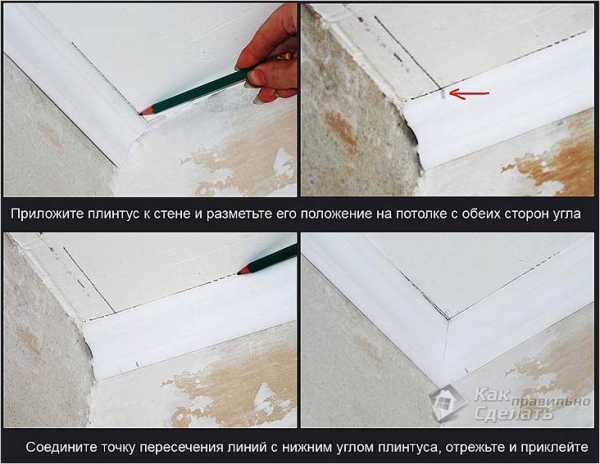 Приложите плинтус к стене и разметьте его положение на потолке с обеих сторон угла

Как правильно Сделать

Соедините точку пересечения линий с нижним углом плинтуса, отрежьте и приклейте