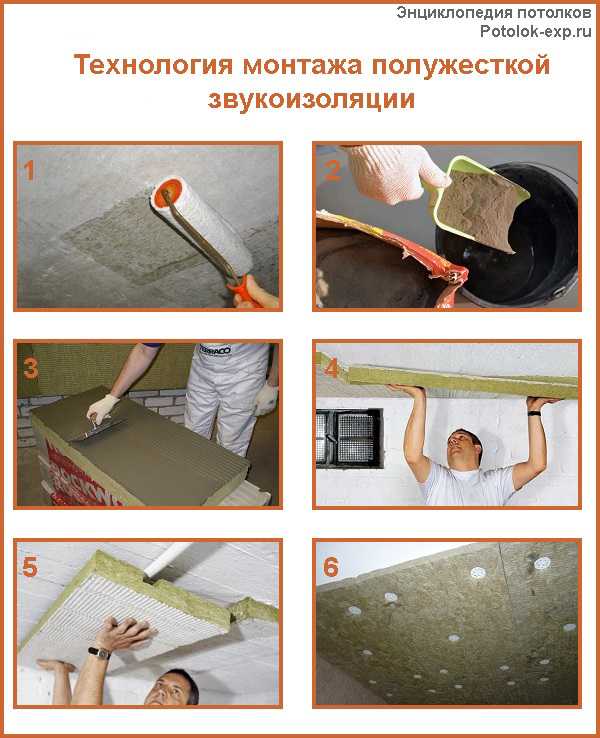 Энциклопедия потолков
Potolok-exp.ru

Технология монтажа полужесткой звукоизоляции

1

2

3

TERRACO

4

5

6