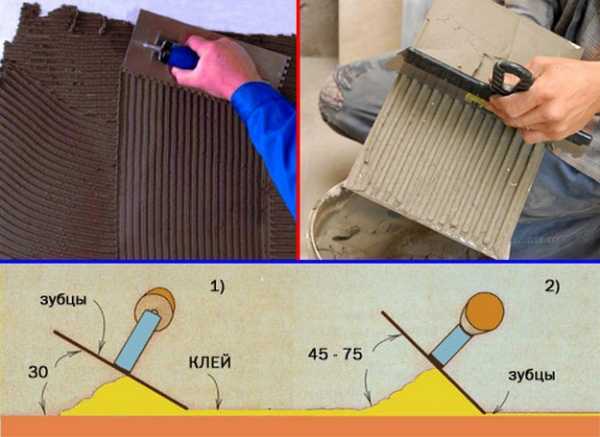 1)

зубцы

30

КЛЕЙ

2)

45 - 75

зубцы